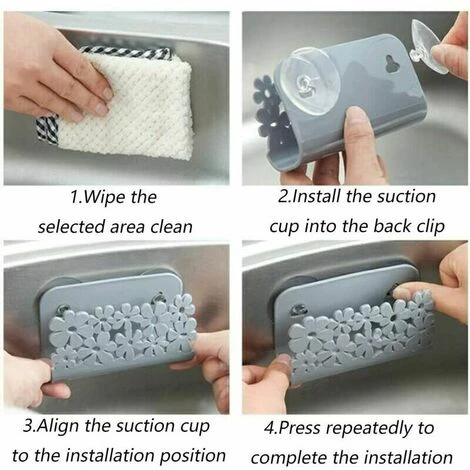 1.Wipe the selected area clean

2.Install the suction cup into the back clip

3.Align the suction cup to the installation position

4.Press repeatedly to complete the installation