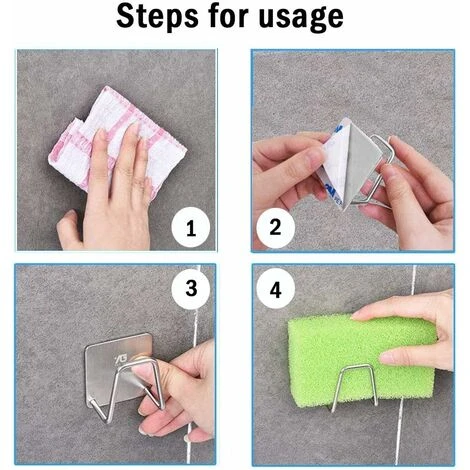 Steps for usage

1

2

3

4