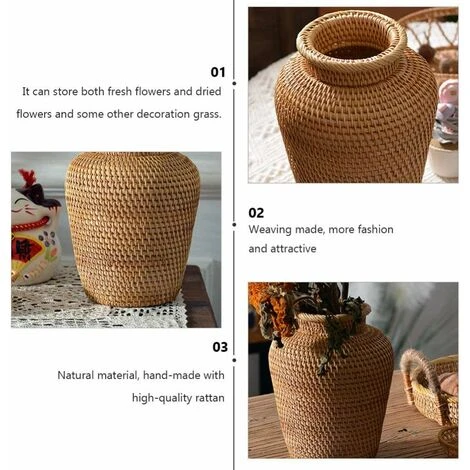 01
It can store both fresh flowers and dried flowers and some other decoration grass.

02
Weaving made, more fashion and attractive

03
Natural material, hand-made with high-quality rattan