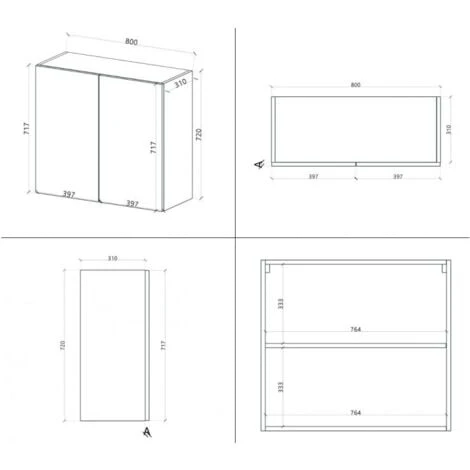 800
310
717
717
720
397
397

800
310
A
397
397

310
720
717
A

333
764
333
764