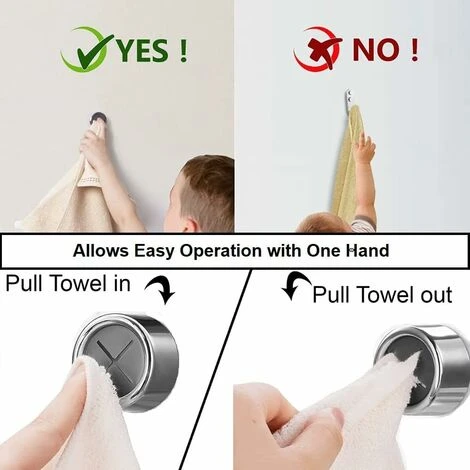 YES !

NO !

Allows Easy Operation with One Hand

Pull Towel in

Pull Towel out