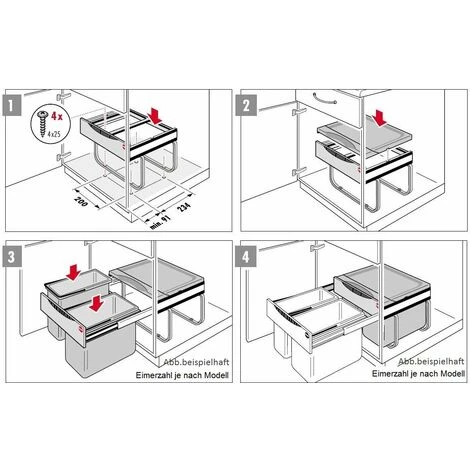 1

4 x
4x25

200
min. 91
234

2

3

Abb.beispielhaft
Eimerzahl je nach Modell

4

Abb.beispielhaft
Eimerzahl je nach Modell