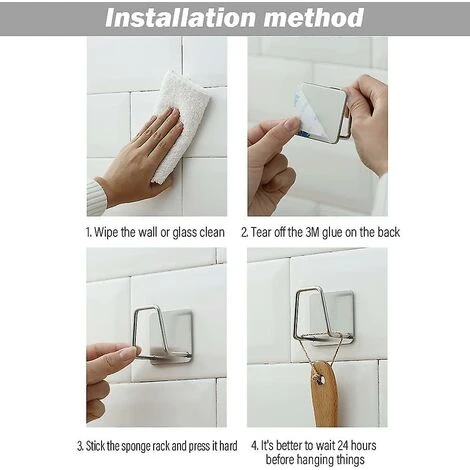 Installation method

1. Wipe the wall or glass clean

2. Tear off the 3M glue on the back

3. Stick the sponge rack and press it hard

4. It's better to wait 24 hours before hanging things