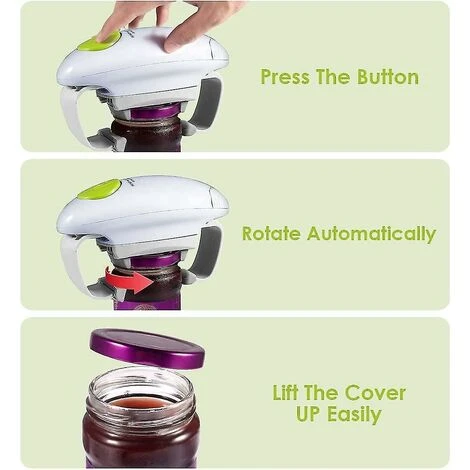 Press The Button

Rotate Automatically

Lift The Cover UP Easily