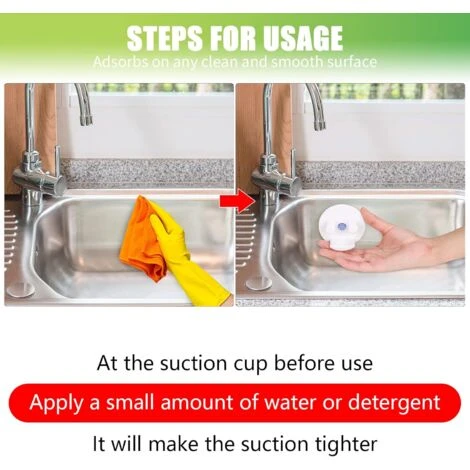 STEPS FOR USAGE
Adsorbs on any clean and smooth surface

At the suction cup before use

Apply a small amount of water or detergent

It will make the suction tighter